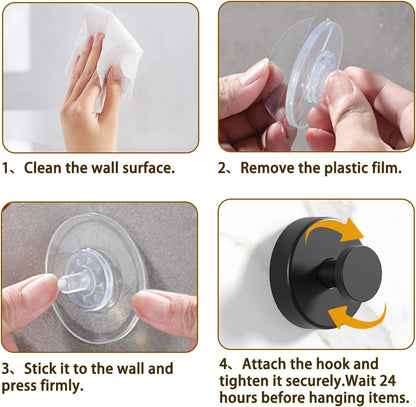 1、Clean the wall surface.

2、Remove the plastic film.

3、Stick it to the wall and press firmly.

4、Attach the hook and tighten it securely.Wait 24 hours before hanging items.