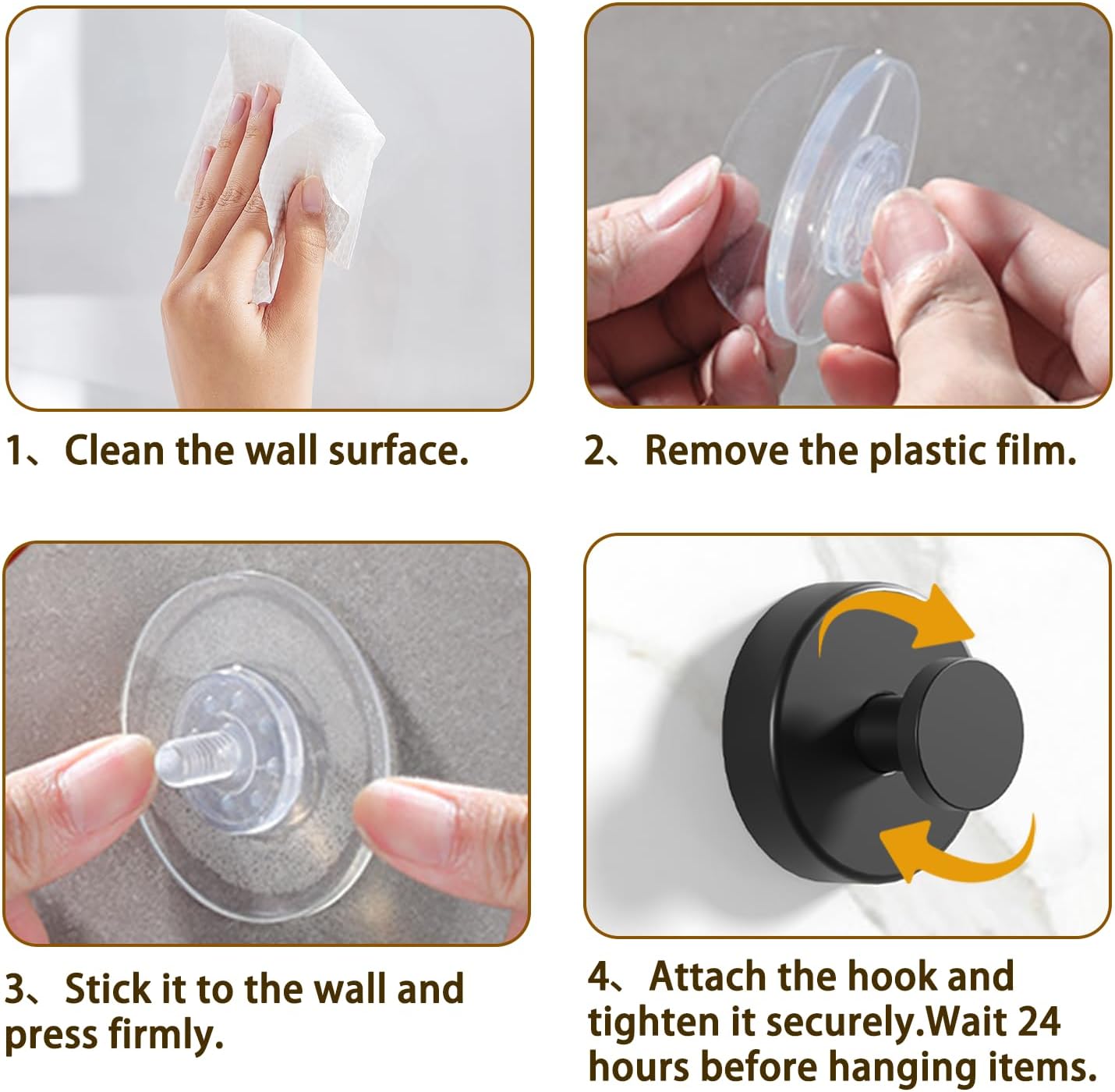 1、Clean the wall surface.

2、Remove the plastic film.

3、Stick it to the wall and press firmly.

4、Attach the hook and tighten it securely.Wait 24 hours before hanging items.