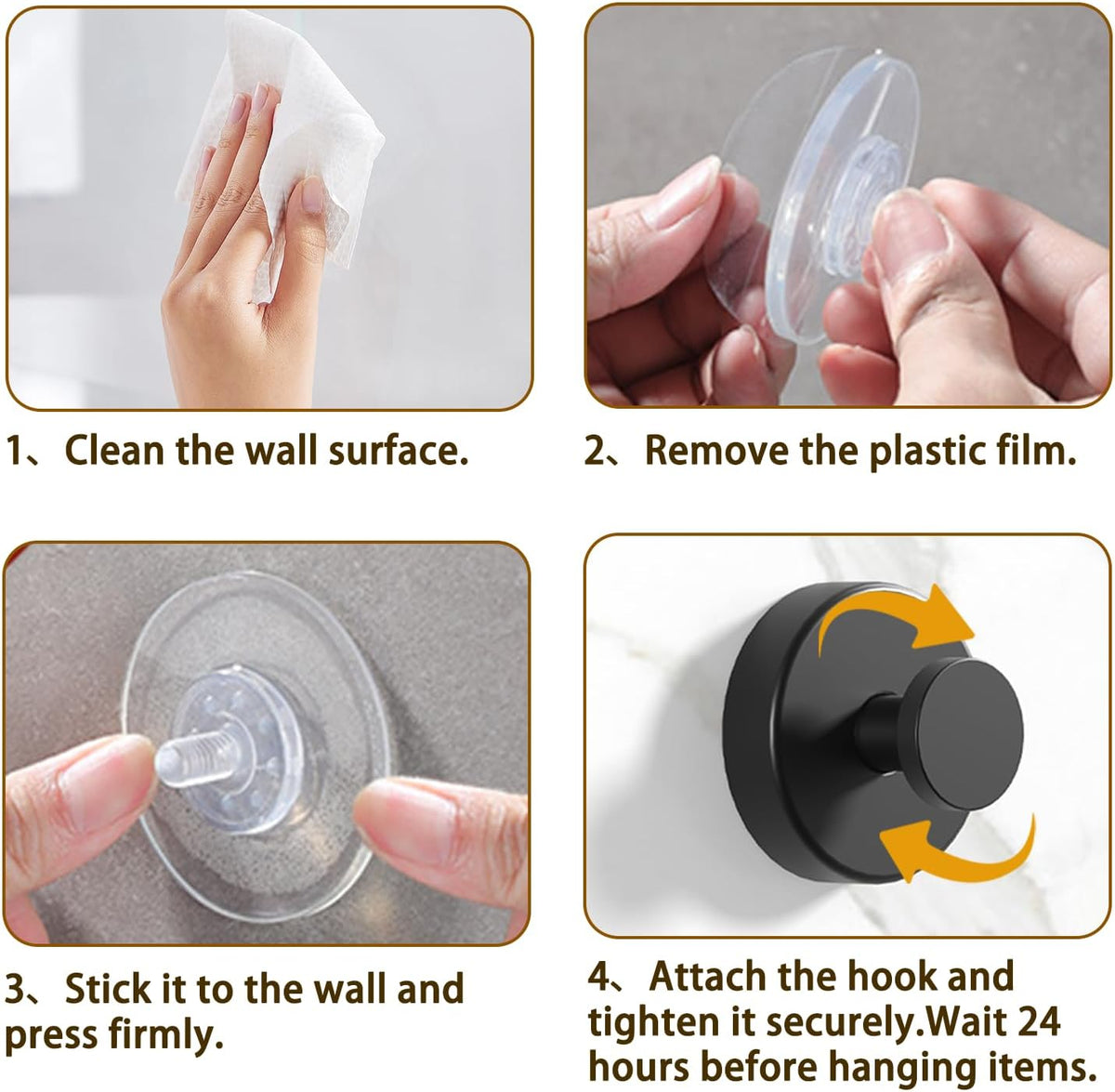 1、Clean the wall surface.

2、Remove the plastic film.

3、Stick it to the wall and press firmly.

4、Attach the hook and tighten it securely.Wait 24 hours before hanging items.